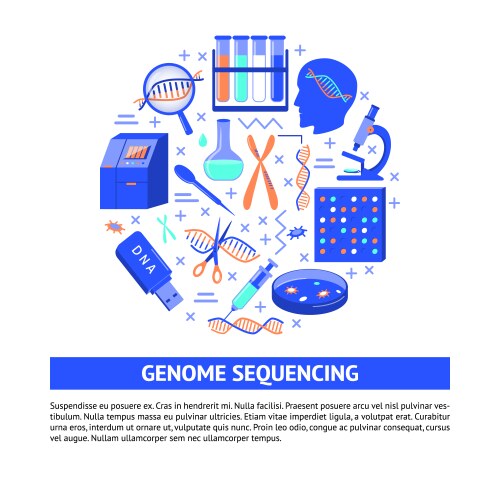 DNA

GENOME SEQUENCING

Suspendisse eu posuere ex. Cras in hendrerit mi. Nulla facilisi. Praesent posuere arcu vel nisl pulvinar vestibulum. Nulla tempus massa eu pulvinar ultricies. Etiam vitae imperdiet ligula, a volutpat erat. Curabitur urna eros, interdum ut ornare ut, vulputate quis nunc. Proin leo odio, congue ac pulvinar consequat, cursus vel augue. Nullam ullamcorper sem nec ullamcorper tempus.