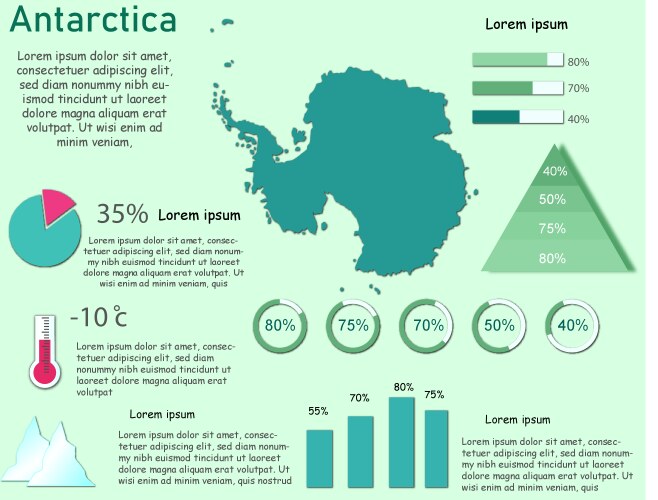 Antarctica

Lorem ipsum dolor sit amet, consectetuer adipiscing elit, sed diam nonummy nibh euismod tincidunt ut laoreet dolore magna aliquam erat volutpat. Ut wisi enim ad minim veniam,

Lorem ipsum

80%

70%

40%

40%

50%

75%

80%

35% Lorem ipsum

Lorem ipsum dolor sit amet, consectetuer adipiscing elit, sed diam nonummy nibh euismod tincidunt ut laoreet dolore magna aliquam erat volutpat. Ut wisi enim ad minim veniam, quis

-10 °C

Lorem ipsum dolor sit amet, consectetuer adipiscing elit, sed diam nonummy nibh euismod tincidunt ut laoreet dolore magna aliquam erat volutpat

80%

75%

70%

50%

40%

Lorem ipsum

Lorem ipsum dolor sit amet, consectetuer adipiscing elit, sed diam nonummy nibh euismod tincidunt ut laoreet dolore magna aliquam erat volutpat. Ut wisi enim ad minim veniam, quis nostrud

55%

70%

80%

75%

Lorem ipsum

Lorem ipsum dolor sit amet, consectetuer adipiscing elit, sed diam nonummy nibh euismod tincidunt ut laoreet dolore magna aliquam erat volutpat. Ut wisi enim ad minim veniam, quis