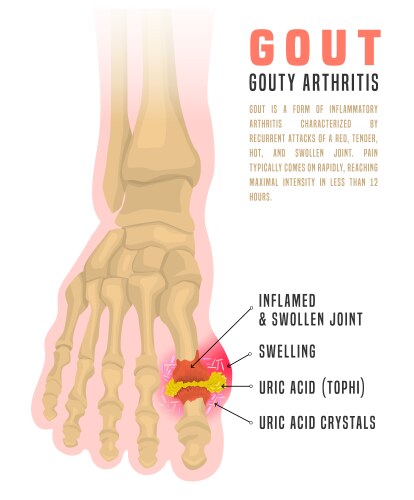 GOUT
GOUTY ARTHRITIS

GOUT IS A FORM OF INFLAMMATORY ARTHRITIS CHARACTERIZED BY RECURRENT ATTACKS OF A RED, TENDER, HOT, AND SWOLLEN JOINT. PAIN TYPICALLY COMES ON RAPIDLY, REACHING MAXIMAL INTENSITY IN LESS THAN 12 HOURS.

INFLAMED & SWOLLEN JOINT
SWELLING
URIC ACID (TOPHI)
URIC ACID CRYSTALS