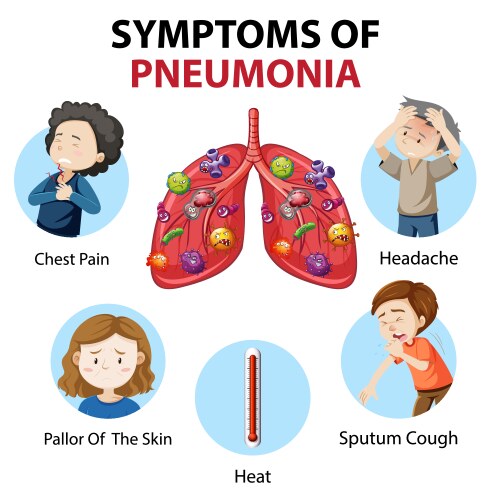 SYMPTOMS OF
PNEUMONIA

Chest Pain

Headache

Pallor Of The Skin

Sputum Cough

Heat