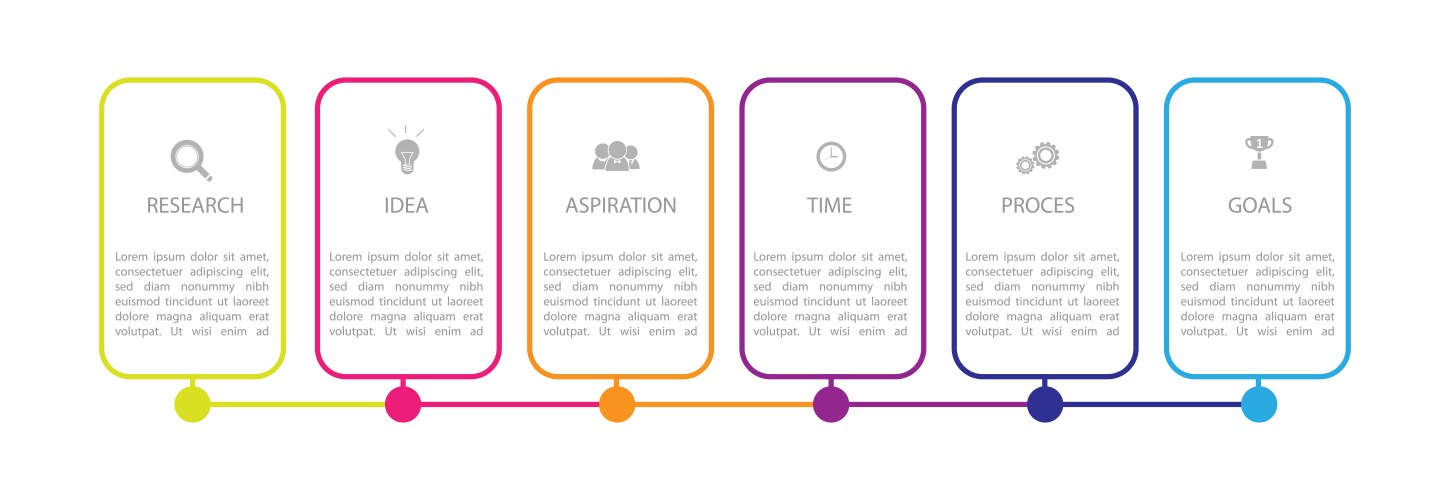 RESEARCH

Lorem ipsum dolor sit amet, consectetuer adipiscing elit, sed diam nonummy nibh euismod tincidunt ut laoreet dolore magna aliquam erat volutpat. Ut wisi enim ad

IDEA

Lorem ipsum dolor sit amet, consectetuer adipiscing elit, sed diam nonummy nibh euismod tincidunt ut laoreet dolore magna aliquam erat volutpat. Ut wisi enim ad

ASPIRATION

Lorem ipsum dolor sit amet, consectetuer adipiscing elit, sed diam nonummy nibh euismod tincidunt ut laoreet dolore magna aliquam erat volutpat. Ut wisi enim ad

TIME

Lorem ipsum dolor sit amet, consectetuer adipiscing elit, sed diam nonummy nibh euismod tincidunt ut laoreet dolore magna aliquam erat volutpat. Ut wisi enim ad

PROCES

Lorem ipsum dolor sit amet, consectetuer adipiscing elit, sed diam nonummy nibh euismod tincidunt ut laoreet dolore magna aliquam erat volutpat. Ut wisi enim ad

GOALS

Lorem ipsum dolor sit amet, consectetuer adipiscing elit, sed diam nonummy nibh euismod tincidunt ut laoreet dolore magna aliquam erat volutpat. Ut wisi enim ad