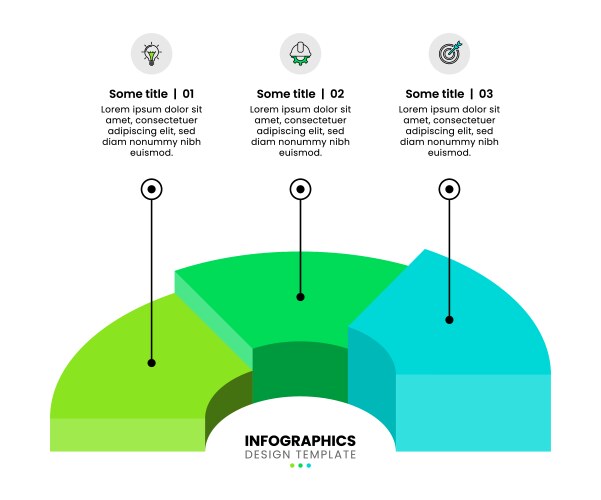 Some title | 01
Lorem ipsum dolor sit amet, consectetuer adipiscing elit, sed diam nonummy nibh euismod.

Some title | 02
Lorem ipsum dolor sit amet, consectetuer adipiscing elit, sed diam nonummy nibh euismod.

Some title | 03
Lorem ipsum dolor sit amet, consectetuer adipiscing elit, sed diam nonummy nibh euismod.

INFOGRAPHICS
DESIGN TEMPLATE