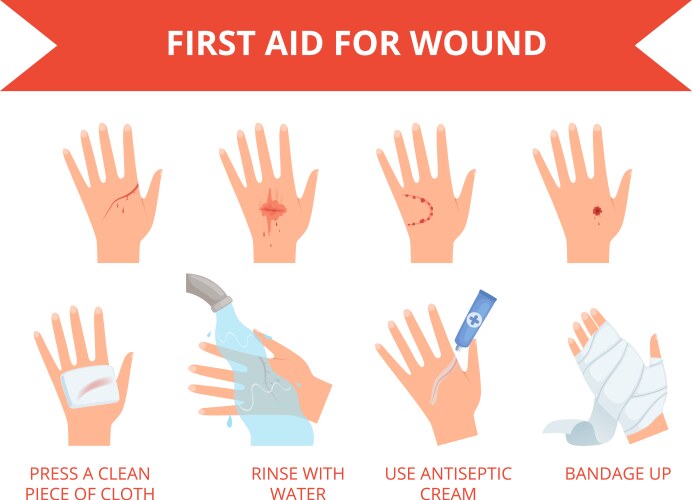 FIRST AID FOR WOUND

PRESS A CLEAN PIECE OF CLOTH

RINSE WITH WATER

USE ANTISEPTIC CREAM

BANDAGE UP