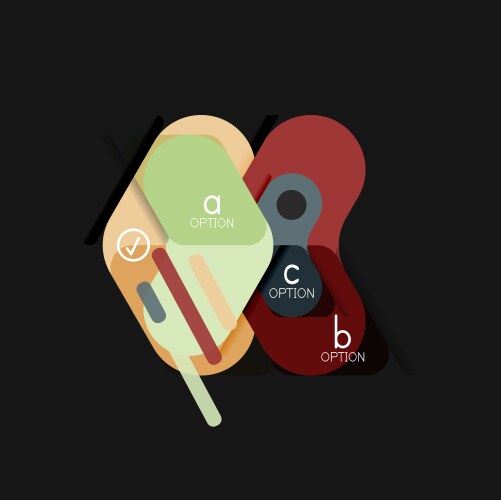 a
OPTION

c
OPTION

b
OPTION