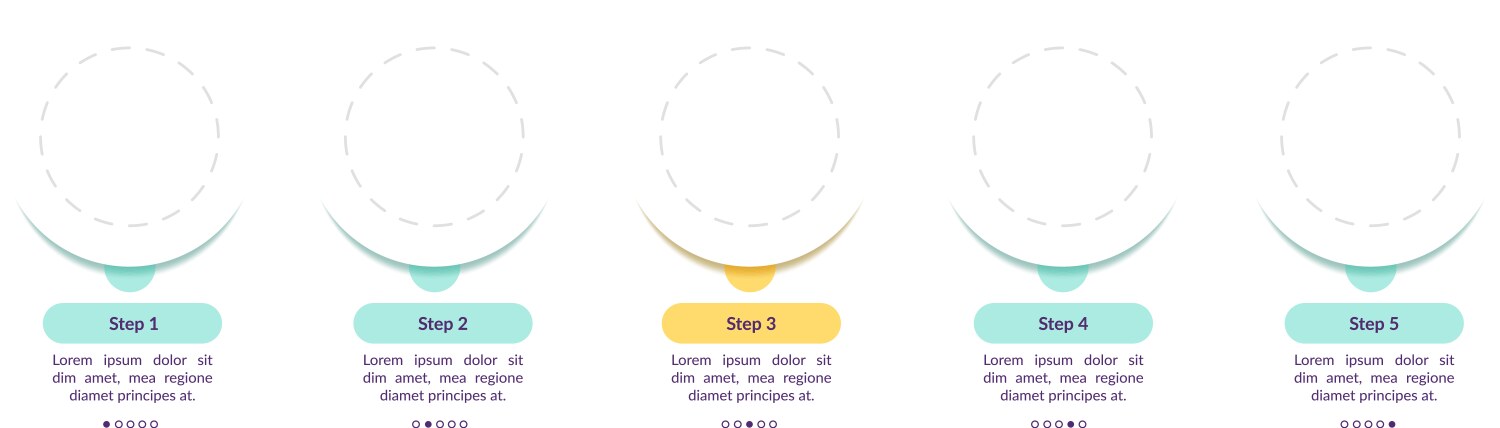 Step 1

Lorem ipsum dolor sit dim amet, mea regione diamet principes at.

Step 2

Lorem ipsum dolor sit dim amet, mea regione diamet principes at.

Step 3

Lorem ipsum dolor sit dim amet, mea regione diamet principes at.

Step 4

Lorem ipsum dolor sit dim amet, mea regione diamet principes at.

Step 5

Lorem ipsum dolor sit dim amet, mea regione diamet principes at.