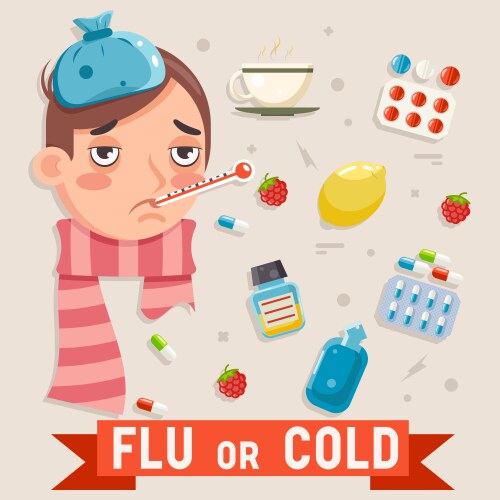 FLU OR COLD