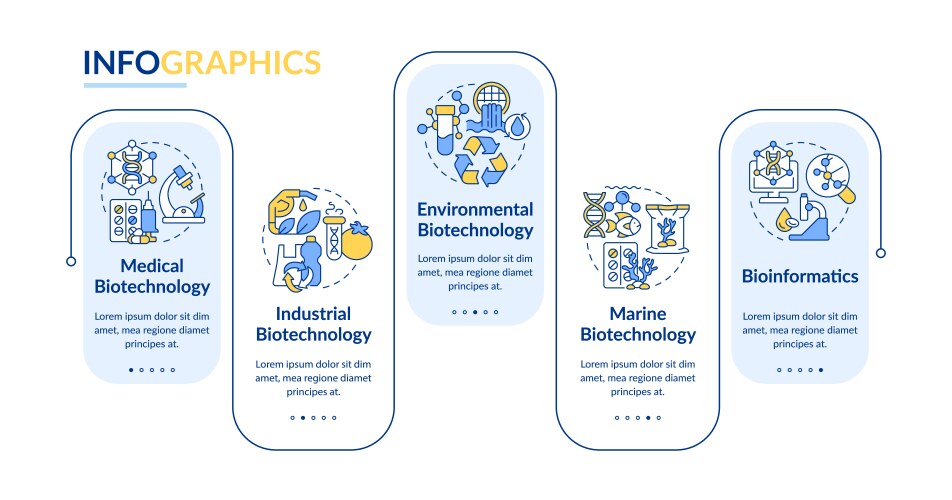 INFOGRAPHICS

Medical Biotechnology

Lorem ipsum dolor sit dim amet, mea regione diamet principes at.

Industrial Biotechnology

Lorem ipsum dolor sit dim amet, mea regione diamet principes at.

Environmental Biotechnology

Lorem ipsum dolor sit dim amet, mea regione diamet principes at.

Marine Biotechnology

Lorem ipsum dolor sit dim amet, mea regione diamet principes at.

Bioinformatics

Lorem ipsum dolor sit dim amet, mea regione diamet principes at.