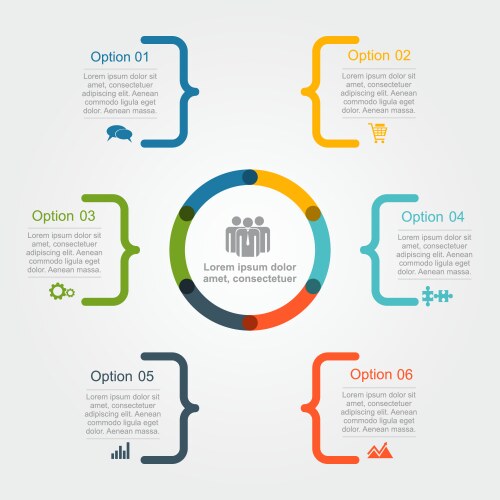 Option 01

Lorem ipsum dolor sit amet, consectetuer adipiscing elit. Aenean commodo ligula eget dolor. Aenean massa.

Option 02

Lorem ipsum dolor sit amet, consectetuer adipiscing elit. Aenean commodo ligula eget dolor. Aenean massa.

Option 03

Lorem ipsum dolor sit amet, consectetuer adipiscing elit. Aenean commodo ligula eget dolor. Aenean massa.

Lorem ipsum dolor amet, consectetuer

Option 04

Lorem ipsum dolor sit amet, consectetuer adipiscing elit. Aenean commodo ligula eget dolor. Aenean massa.

Option 05

Lorem ipsum dolor sit amet, consectetuer adipiscing elit. Aenean commodo ligula eget dolor. Aenean massa.

Option 06

Lorem ipsum dolor sit amet, consectetuer adipiscing elit. Aenean commodo ligula eget dolor. Aenean massa.