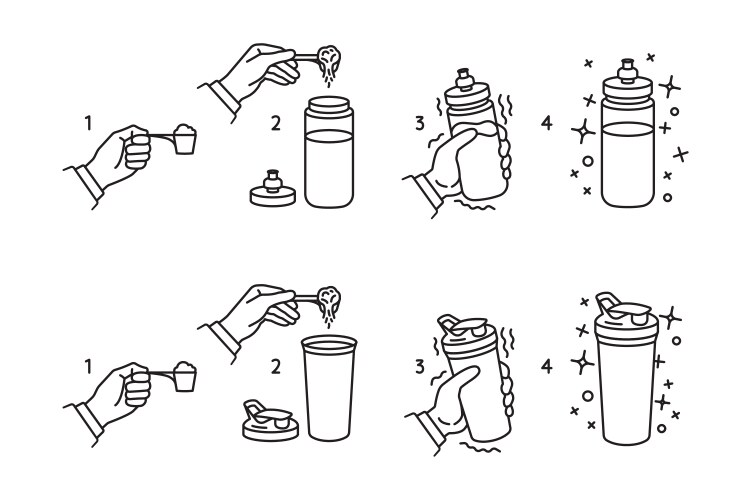 1

2

3

4

1

2

3

4