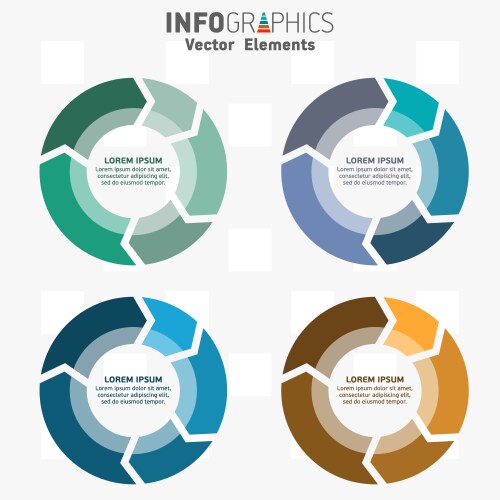 INFOGRAPHICS
Vector Elements

LOREM IPSUM
Lorem ipsum dolor sit amet, consectetur adipiscing elit, sed do eiusmod tempor.

LOREM IPSUM
Lorem ipsum dolor sit amet, consectetur adipiscing elit, sed do eiusmod tempor.

LOREM IPSUM
Lorem ipsum dolor sit amet, consectetur adipiscing elit, sed do eiusmod tempor.

LOREM IPSUM
Lorem ipsum dolor sit amet, consectetur adipiscing elit, sed do eiusmod tempor.