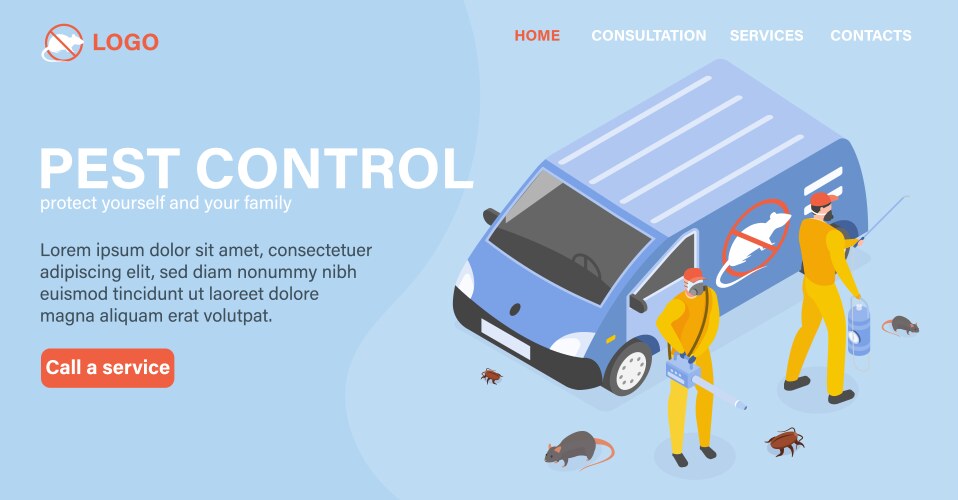 LOGO

HOME CONSULTATION SERVICES CONTACTS

PEST CONTROL
protect yourself and your family

Lorem ipsum dolor sit amet, consectetuer adipiscing elit, sed diam nonummy nibh euismod tincidunt ut laoreet dolore magna aliquam erat volutpat.

Call a service