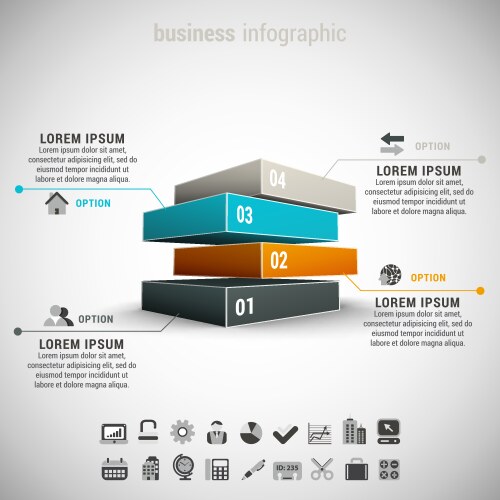 business infographic

LOREM IPSUM
Lorem ipsum dolor sit amet, consectetur adipisicing elit, sed do eiusmod tempor incididunt ut labore et dolore magna aliqua.

OPTION

OPTION

LOREM IPSUM
Lorem ipsum dolor sit amet, consectetur adipisicing elit, sed do eiusmod tempor incididunt ut labore et dolore magna aliqua.

04

03

02

01

OPTION

LOREM IPSUM
Lorem ipsum dolor sit amet, consectetur adipisicing elit, sed do eiusmod tempor incididunt ut labore et dolore magna aliqua.

OPTION

LOREM IPSUM
Lorem ipsum dolor sit amet, consectetur adipisicing elit, sed do eiusmod tempor incididunt ut labore et dolore magna aliqua.

ID: 235