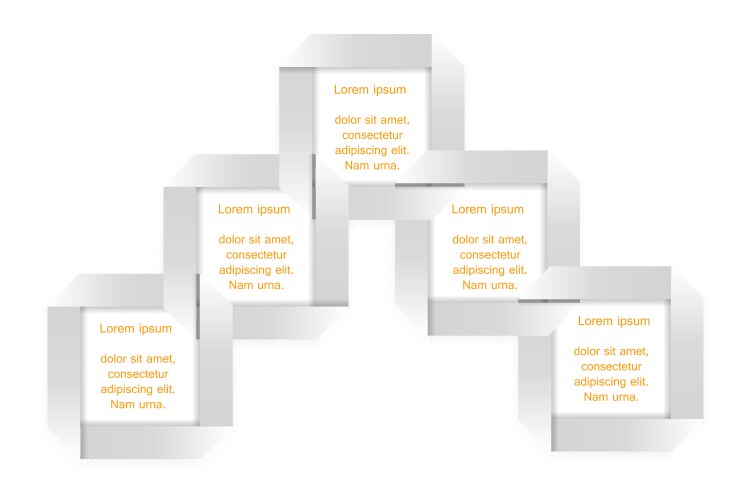 Lorem ipsum

dolor sit amet, consectetur adipiscing elit. Nam urna.

Lorem ipsum

dolor sit amet, consectetur adipiscing elit. Nam urna.

Lorem ipsum

dolor sit amet, consectetur adipiscing elit. Nam urna.

Lorem ipsum

dolor sit amet, consectetur adipiscing elit. Nam urna.

Lorem ipsum

dolor sit amet, consectetur adipiscing elit. Nam urna.