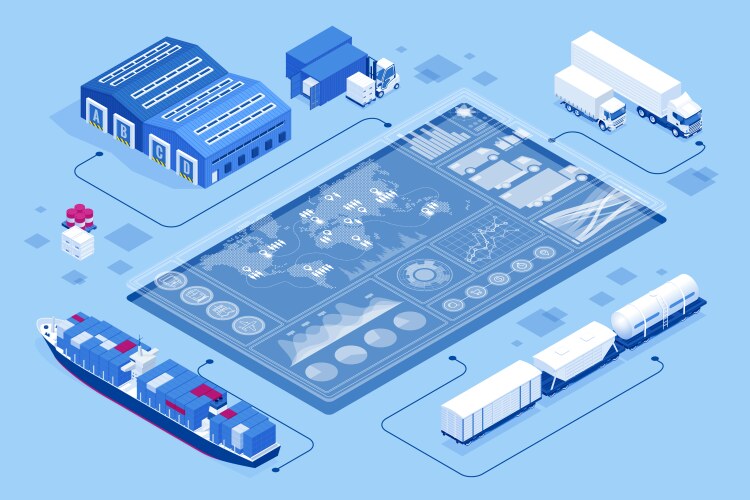 A B C D