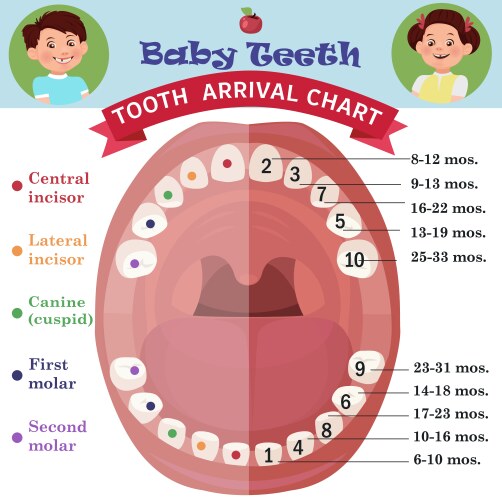 Baby Teeth
TOOTH ARRIVAL CHART

Central incisor

Lateral incisor

Canine (cuspid)

First molar

Second molar

2
3
7
5
10
9
6
8
4
1

8-12 mos.
9-13 mos.
16-22 mos.
13-19 mos.
25-33 mos.
23-31 mos.
14-18 mos.
17-23 mos.
10-16 mos.
6-10 mos.