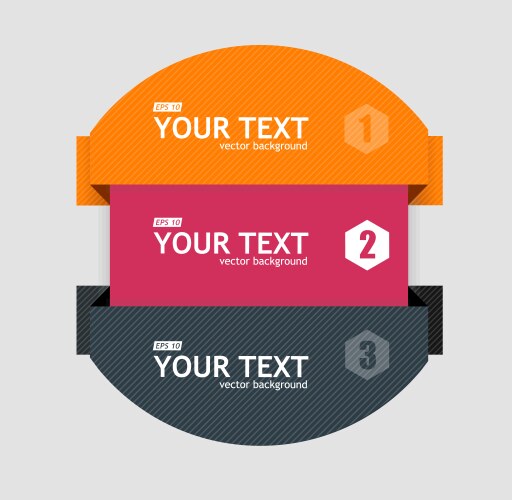 EPS 10
YOUR TEXT
vector background
1

EPS 10
YOUR TEXT
vector background
2

EPS 10
YOUR TEXT
vector background
3