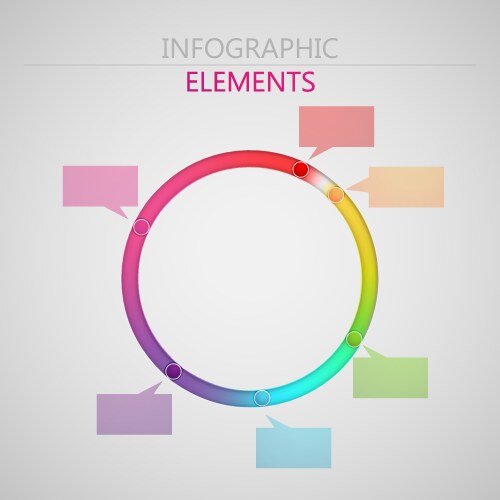 INFOGRAPHIC
ELEMENTS