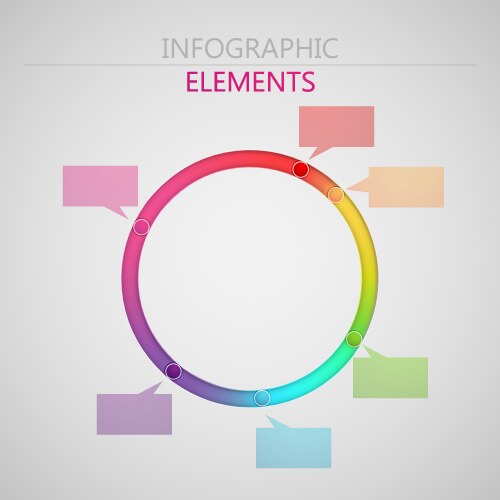 INFOGRAPHIC
ELEMENTS