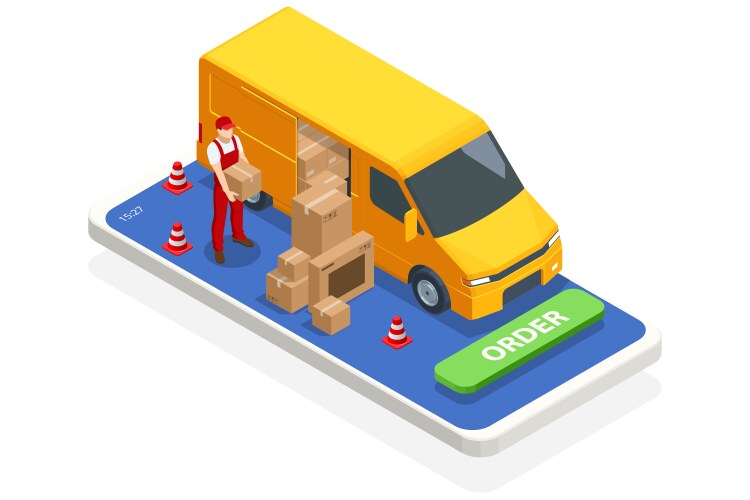 15:27

ORDER