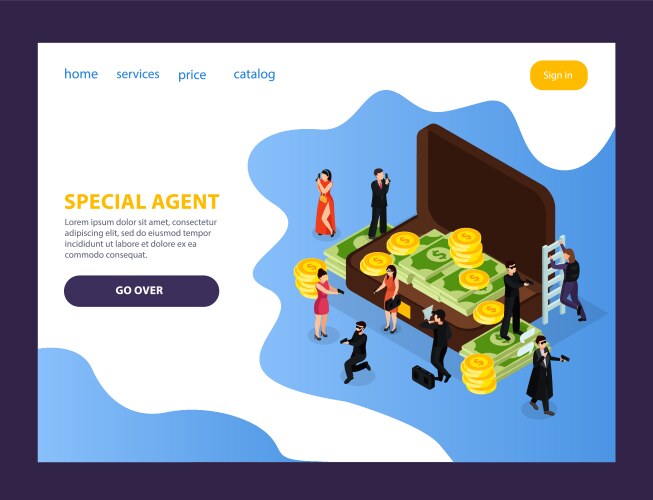 home services price catalog

Sign in

SPECIAL AGENT

Lorem ipsum dolor sit amet, consectetur adipiscing elit, sed do eiusmod tempor incididunt ut labore et dolore ex ea commodo consequat.

GO OVER