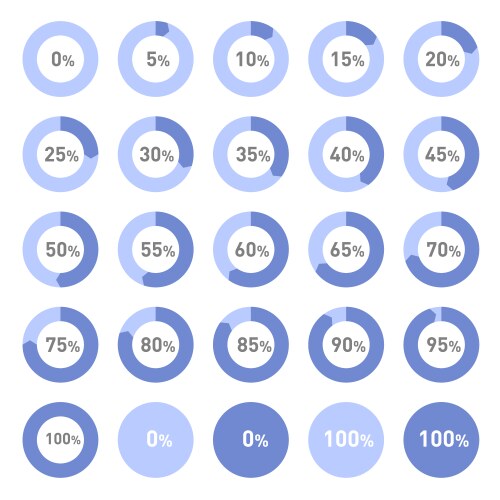 0%
5%
10%
15%
20%
25%
30%
35%
40%
45%
50%
55%
60%
65%
70%
75%
80%
85%
90%
95%
100%
0%
0%
100%
100%