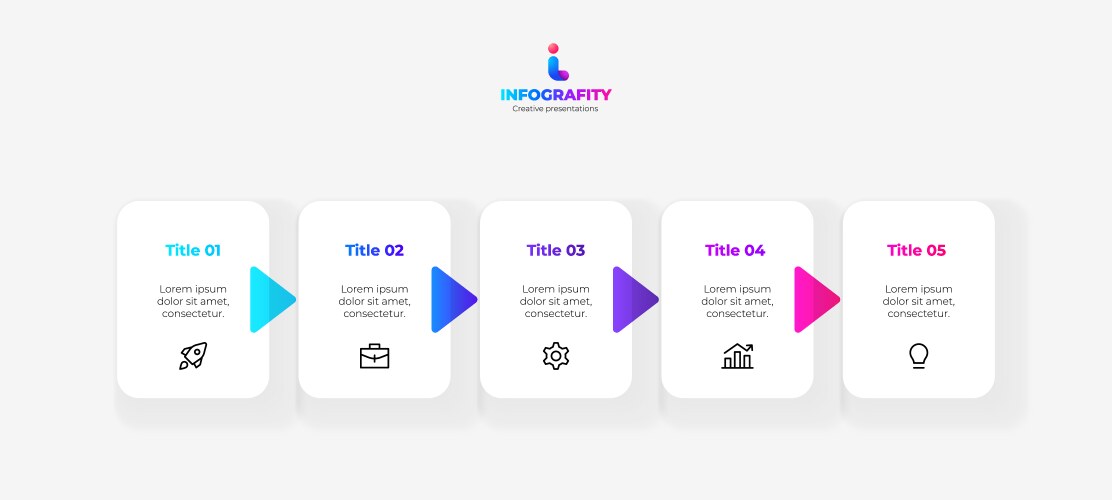 INFOGRAFITY
Creative presentations

Title 01
Lorem ipsum dolor sit amet, consectetur.

Title 02
Lorem ipsum dolor sit amet, consectetur.

Title 03
Lorem ipsum dolor sit amet, consectetur.

Title 04
Lorem ipsum dolor sit amet, consectetur.

Title 05
Lorem ipsum dolor sit amet, consectetur.