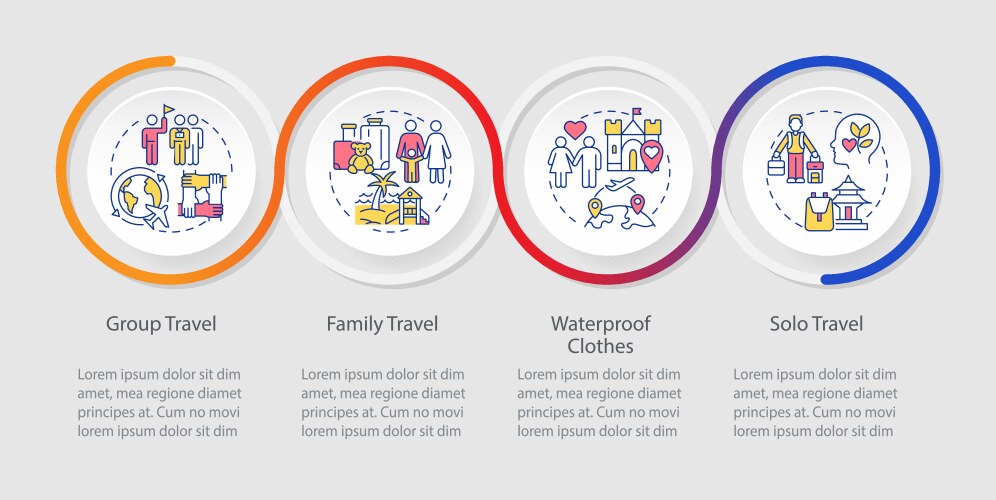 Group Travel

Lorem ipsum dolor sit dim amet, mea regione diamet principes at. Cum no movi lorem ipsum dolor sit dim

Family Travel

Lorem ipsum dolor sit dim amet, mea regione diamet principes at. Cum no movi lorem ipsum dolor sit dim

Waterproof Clothes

Lorem ipsum dolor sit dim amet, mea regione diamet principes at. Cum no movi lorem ipsum dolor sit dim

Solo Travel

Lorem ipsum dolor sit dim amet, mea regione diamet principes at. Cum no movi lorem ipsum dolor sit dim