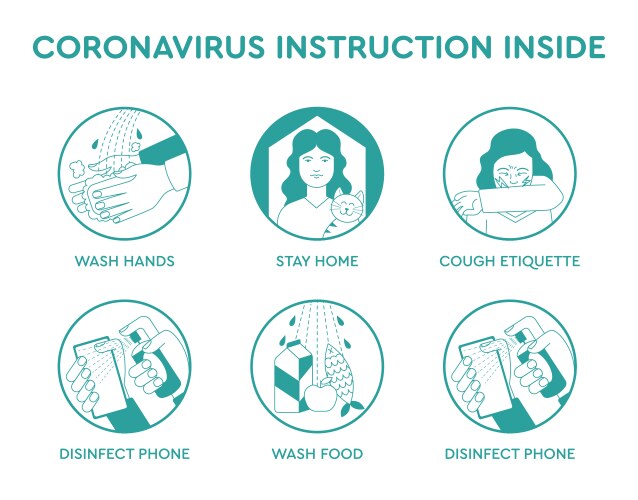 CORONAVIRUS INSTRUCTION INSIDE

WASH HANDS

STAY HOME

COUGH ETIQUETTE

DISINFECT PHONE

WASH FOOD

DISINFECT PHONE