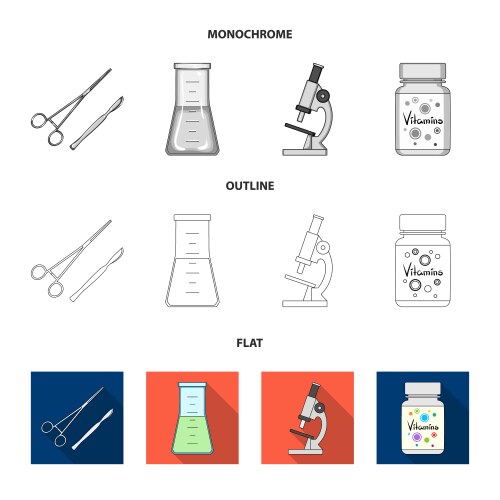 MONOCHROME

Vitamins

OUTLINE

Vitamins

FLAT

Vitamins