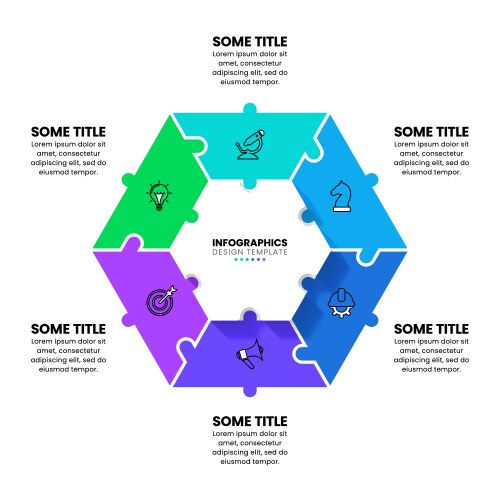 SOME TITLE
Lorem ipsum dolor sit amet, consectetur adipiscing elit, sed do eiusmod tempor.

SOME TITLE
Lorem ipsum dolor sit amet, consectetur adipiscing elit, sed do eiusmod tempor.

SOME TITLE
Lorem ipsum dolor sit amet, consectetur adipiscing elit, sed do eiusmod tempor.

INFOGRAPHICS
DESIGN TEMPLATE

SOME TITLE
Lorem ipsum dolor sit amet, consectetur adipiscing elit, sed do eiusmod tempor.

SOME TITLE
Lorem ipsum dolor sit amet, consectetur adipiscing elit, sed do eiusmod tempor.

SOME TITLE
Lorem ipsum dolor sit amet, consectetur adipiscing elit, sed do eiusmod tempor.