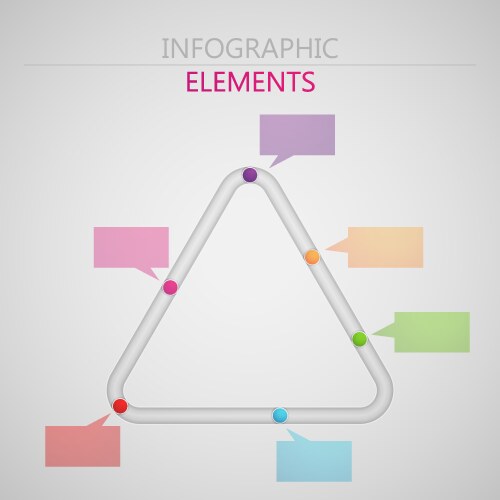 INFOGRAPHIC
ELEMENTS