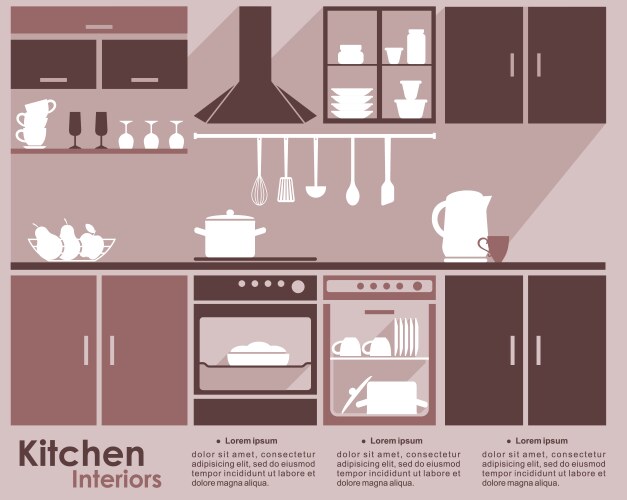 Kitchen
Interiors

• Lorem ipsum
dolor sit amet, consectetur adipisicing elit, sed do eiusmod tempor incididunt ut labore et dolore magna aliqua.

• Lorem ipsum
dolor sit amet, consectetur adipisicing elit, sed do eiusmod tempor incididunt ut labore et dolore magna aliqua.

• Lorem ipsum
dolor sit amet, consectetur adipisicing elit, sed do eiusmod tempor incididunt ut labore et dolore magna aliqua.