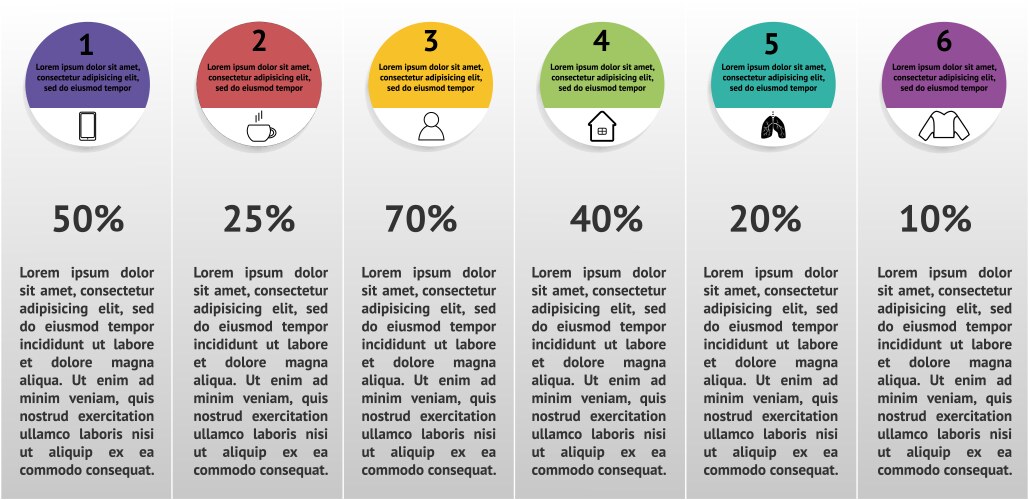 1
Lorem ipsum dolor sit amet, consectetur adipisicing elit, sed do eiusmod tempor

50%

Lorem ipsum dolor sit amet, consectetur adipisicing elit, sed do eiusmod tempor incididunt ut labore et dolore magna aliqua. Ut enim ad minim veniam, quis nostrud exercitation ullamco laboris nisi ut aliquip ex ea commodo consequat.

2
Lorem ipsum dolor sit amet, consectetur adipisicing elit, sed do eiusmod tempor

25%

Lorem ipsum dolor sit amet, consectetur adipisicing elit, sed do eiusmod tempor incididunt ut labore et dolore magna aliqua. Ut enim ad minim veniam, quis nostrud exercitation ullamco laboris nisi ut aliquip ex ea commodo consequat.

3
Lorem ipsum dolor sit amet, consectetur adipisicing elit, sed do eiusmod tempor

70%

Lorem ipsum dolor sit amet, consectetur adipisicing elit, sed do eiusmod tempor incididunt ut labore et dolore magna aliqua. Ut enim ad minim veniam, quis nostrud exercitation ullamco laboris nisi ut aliquip ex ea commodo consequat.

4
Lorem ipsum dolor sit amet, consectetur adipisicing elit, sed do eiusmod tempor

40%

Lorem ipsum dolor sit amet, consectetur adipisicing elit, sed do eiusmod tempor incididunt ut labore et dolore magna aliqua. Ut enim ad minim veniam, quis nostrud exercitation ullamco laboris nisi ut aliquip ex ea commodo consequat.

5
Lorem ipsum dolor sit amet, consectetur adipisicing elit, sed do eiusmod tempor

20%

Lorem ipsum dolor sit amet, consectetur adipisicing elit, sed do eiusmod tempor incididunt ut labore et dolore magna aliqua. Ut enim ad minim veniam, quis nostrud exercitation ullamco laboris nisi ut aliquip ex ea commodo consequat.

6
Lorem ipsum dolor sit amet, consectetur adipisicing elit, sed do eiusmod tempor

10%

Lorem ipsum dolor sit amet, consectetur adipisicing elit, sed do eiusmod tempor incididunt ut labore et dolore magna aliqua. Ut enim ad minim veniam, quis nostrud exercitation ullamco laboris nisi ut aliquip ex ea commodo consequat.