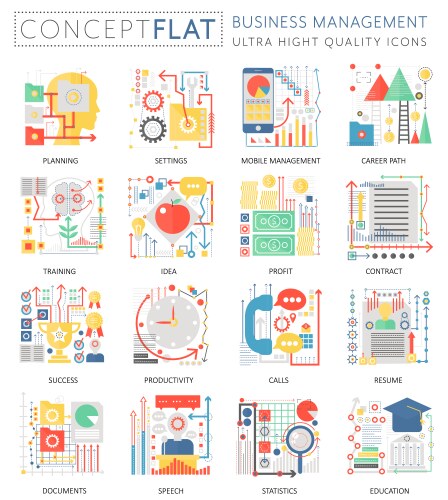 CONCEPTFLAT

BUSINESS MANAGEMENT
ULTRA HIGHT QUALITY ICONS

PLANNING
SETTINGS
MOBILE MANAGEMENT
CAREER PATH

TRAINING
IDEA
PROFIT
CONTRACT

SUCCESS
PRODUCTIVITY
CALLS
RESUME

DOCUMENTS
SPEECH
STATISTICS
EDUCATION