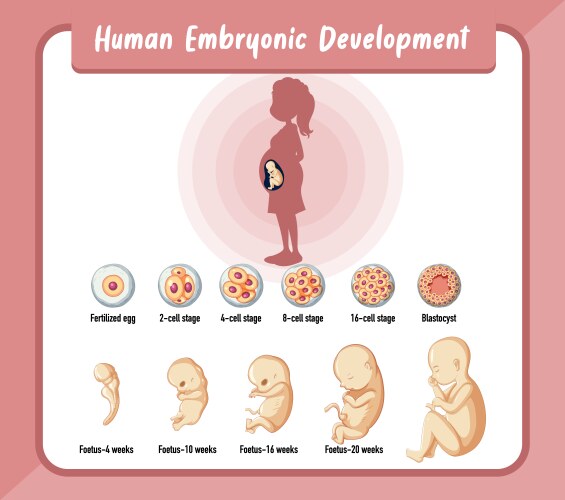 Human Embryonic Development

Fertilized egg

2-cell stage

4-cell stage

8-cell stage

16-cell stage

Blastocyst

Foetus-4 weeks

Foetus-10 weeks

Foetus-16 weeks

Foetus-20 weeks