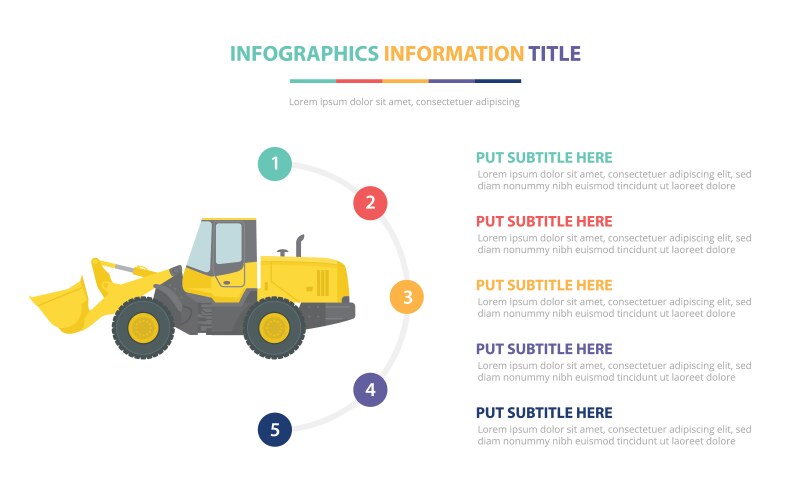 INFOGRAPHICS INFORMATION TITLE

Lorem ipsum dolor sit amet, consectetuer adipiscing

1

2

3

4

5

PUT SUBTITLE HERE
Lorem ipsum dolor sit amet, consectetuer adipiscing elit, sed diam nonummy nibh euismod tincidunt ut laoreet dolore

PUT SUBTITLE HERE
Lorem ipsum dolor sit amet, consectetuer adipiscing elit, sed diam nonummy nibh euismod tincidunt ut laoreet dolore

PUT SUBTITLE HERE
Lorem ipsum dolor sit amet, consectetuer adipiscing elit, sed diam nonummy nibh euismod tincidunt ut laoreet dolore

PUT SUBTITLE HERE
Lorem ipsum dolor sit amet, consectetuer adipiscing elit, sed diam nonummy nibh euismod tincidunt ut laoreet dolore

PUT SUBTITLE HERE
Lorem ipsum dolor sit amet, consectetuer adipiscing elit, sed diam nonummy nibh euismod tincidunt ut laoreet dolore