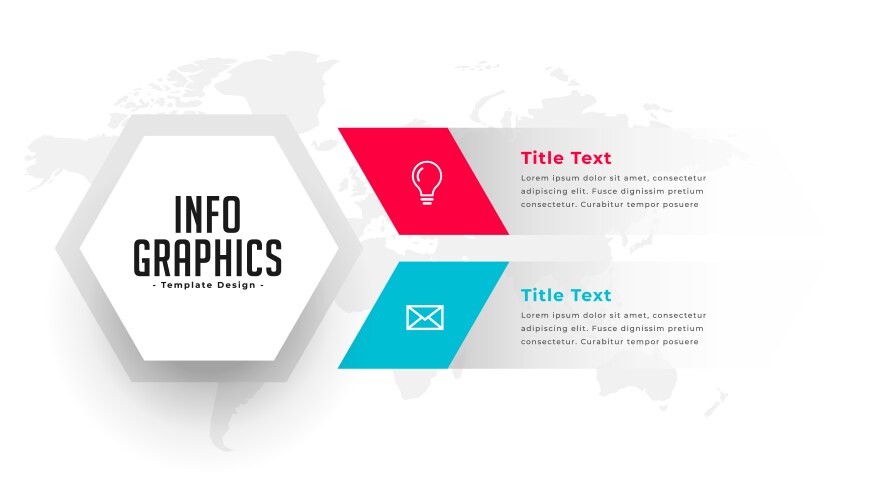 INFO
GRAPHICS
- Template Design -

Title Text
Lorem ipsum dolor sit amet, consectetur adipiscing elit. Fusce dignissim pretium consectetur. Curabitur tempor posuere

Title Text
Lorem ipsum dolor sit amet, consectetur adipiscing elit. Fusce dignissim pretium consectetur. Curabitur tempor posuere