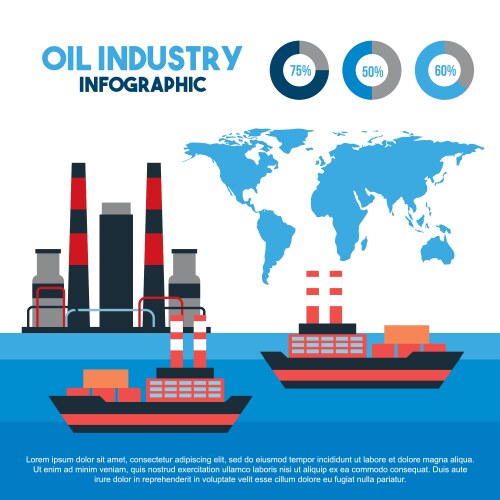 OIL INDUSTRY
INFOGRAPHIC

75%

50%

60%

Lorem ipsum dolor sit amet, consectetur adipiscing elit, sed do eiusmod tempor incididunt ut labore et dolore magna aliqua. Ut enim ad minim veniam, quis nostrud exercitation ullamco laboris nisi ut aliquip ex ea commodo consequat. Duis aute irure dolor in reprehenderit in voluptate velit esse cillum dolore eu fugiat nulla pariatur.