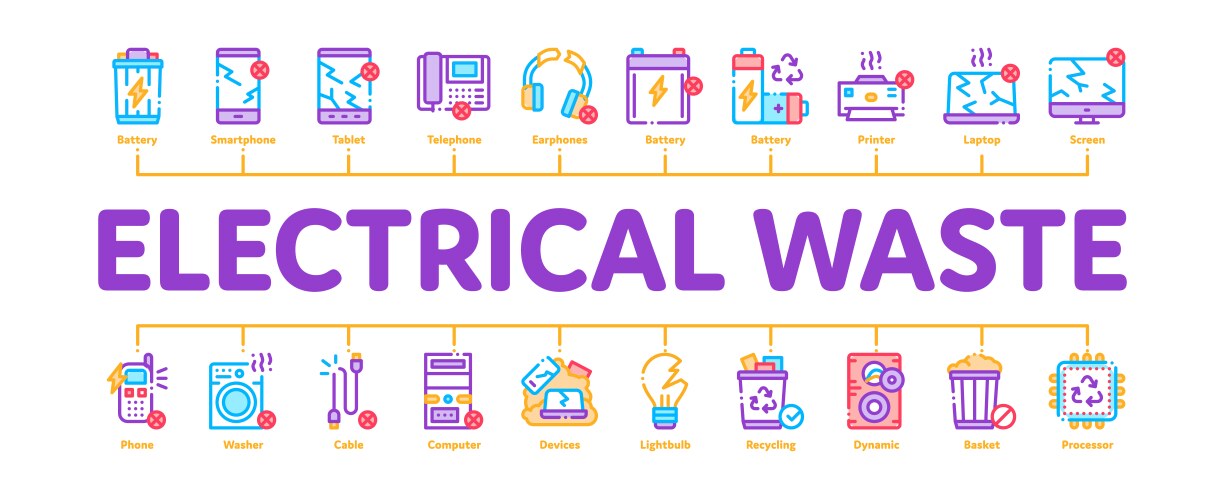 Battery Smartphone Tablet Telephone Earphones Battery Battery Printer Laptop Screen

ELECTRICAL WASTE

Phone Washer Cable Computer Devices Lightbulb Recycling Dynamic Basket Processor