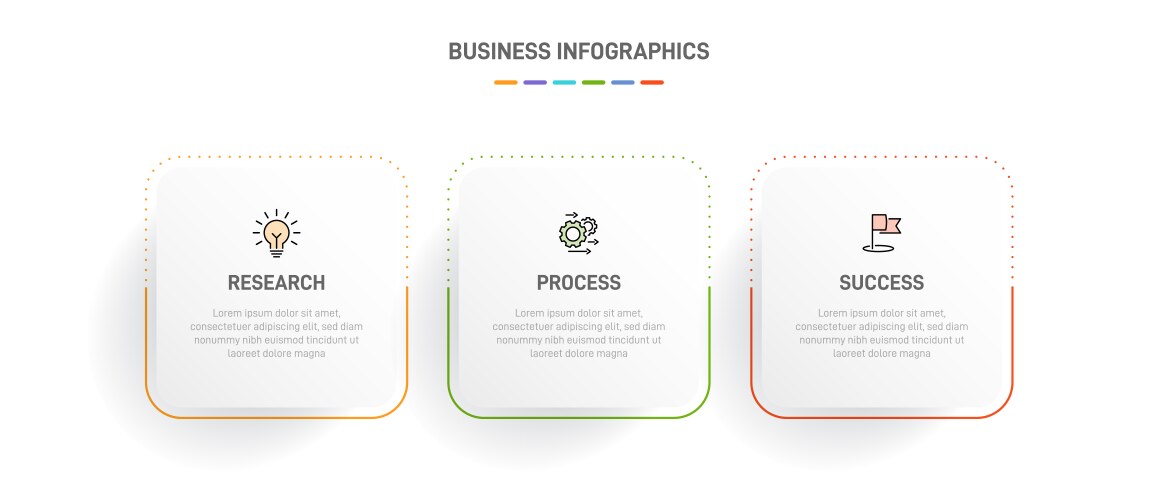 BUSINESS INFOGRAPHICS

RESEARCH

Lorem ipsum dolor sit amet, consectetuer adipiscing elit, sed diam nonummy nibh euismod tincidunt ut laoreet dolore magna

PROCESS

Lorem ipsum dolor sit amet, consectetuer adipiscing elit, sed diam nonummy nibh euismod tincidunt ut laoreet dolore magna

SUCCESS

Lorem ipsum dolor sit amet, consectetuer adipiscing elit, sed diam nonummy nibh euismod tincidunt ut laoreet dolore magna