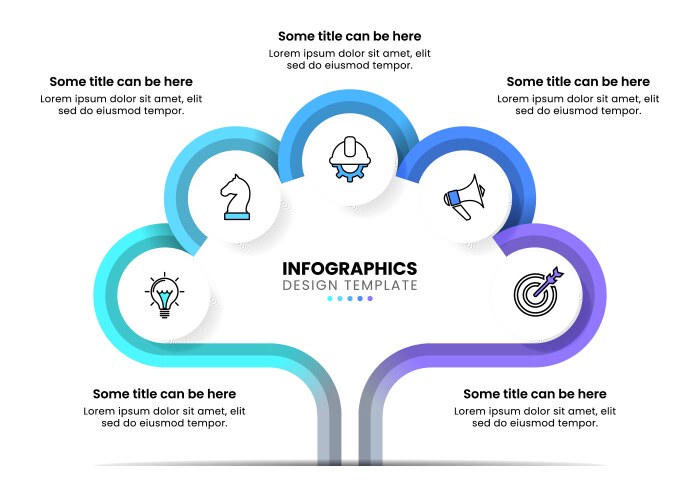 Some title can be here
Lorem ipsum dolor sit amet, elit sed do eiusmod tempor.

Some title can be here
Lorem ipsum dolor sit amet, elit sed do eiusmod tempor.

Some title can be here
Lorem ipsum dolor sit amet, elit sed do eiusmod tempor.

INFOGRAPHICS
DESIGN TEMPLATE

Some title can be here
Lorem ipsum dolor sit amet, elit sed do eiusmod tempor.

Some title can be here
Lorem ipsum dolor sit amet, elit sed do eiusmod tempor.