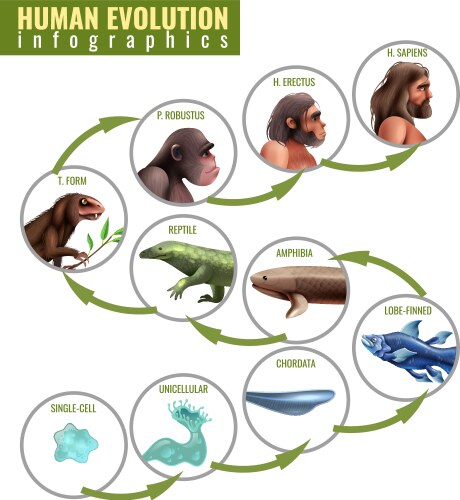 HUMAN EVOLUTION
infographics

SINGLE-CELL

UNICELLULAR

CHORDATA

LOBE-FINNED

AMPHIBIA

REPTILE

T. FORM

P. ROBUSTUS

H. ERECTUS

H. SAPIENS