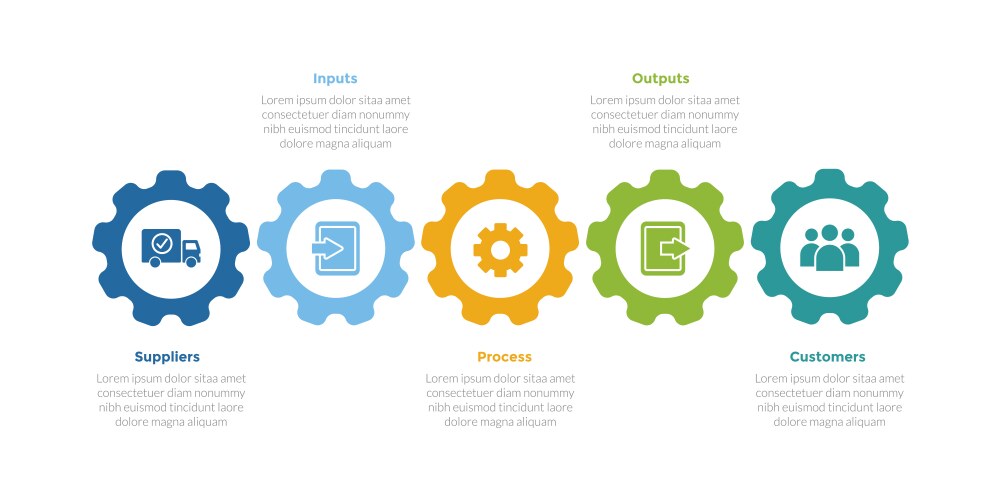 Inputs
Lorem ipsum dolor sitaa amet consectetuer diam nonummy nibh euismod tincidunt laore dolore magna aliquam

Outputs
Lorem ipsum dolor sitaa amet consectetuer diam nonummy nibh euismod tincidunt laore dolore magna aliquam

Suppliers
Lorem ipsum dolor sitaa amet consectetuer diam nonummy nibh euismod tincidunt laore dolore magna aliquam

Process
Lorem ipsum dolor sitaa amet consectetuer diam nonummy nibh euismod tincidunt laore dolore magna aliquam

Customers
Lorem ipsum dolor sitaa amet consectetuer diam nonummy nibh euismod tincidunt laore dolore magna aliquam