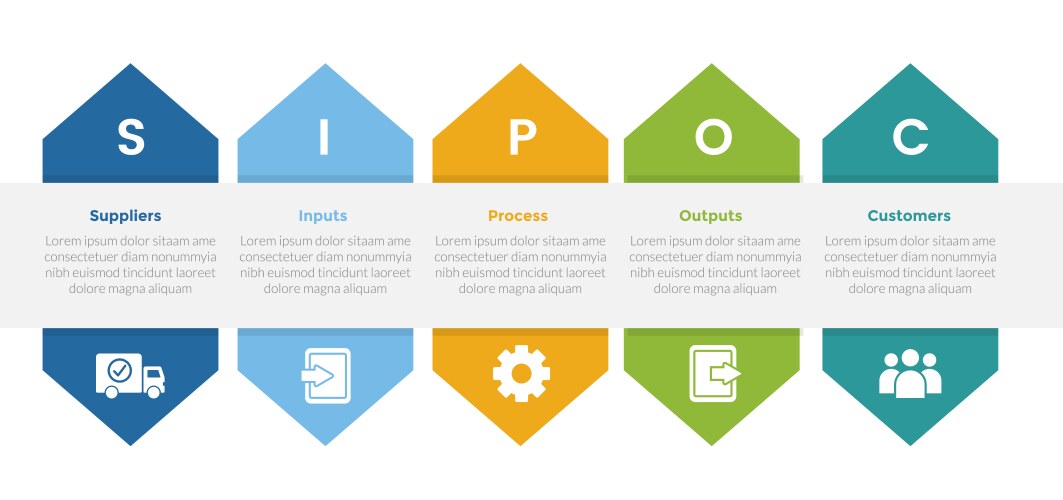 S

Suppliers

Lorem ipsum dolor sitaam ame consectetuer diam nonummyia nibh euismod tincidunt laoreet dolore magna aliquam

I

Inputs

Lorem ipsum dolor sitaam ame consectetuer diam nonummyia nibh euismod tincidunt laoreet dolore magna aliquam

P

Process

Lorem ipsum dolor sitaam ame consectetuer diam nonummyia nibh euismod tincidunt laoreet dolore magna aliquam

O

Outputs

Lorem ipsum dolor sitaam ame consectetuer diam nonummyia nibh euismod tincidunt laoreet dolore magna aliquam

C

Customers

Lorem ipsum dolor sitaam ame consectetuer diam nonummyia nibh euismod tincidunt laoreet dolore magna aliquam