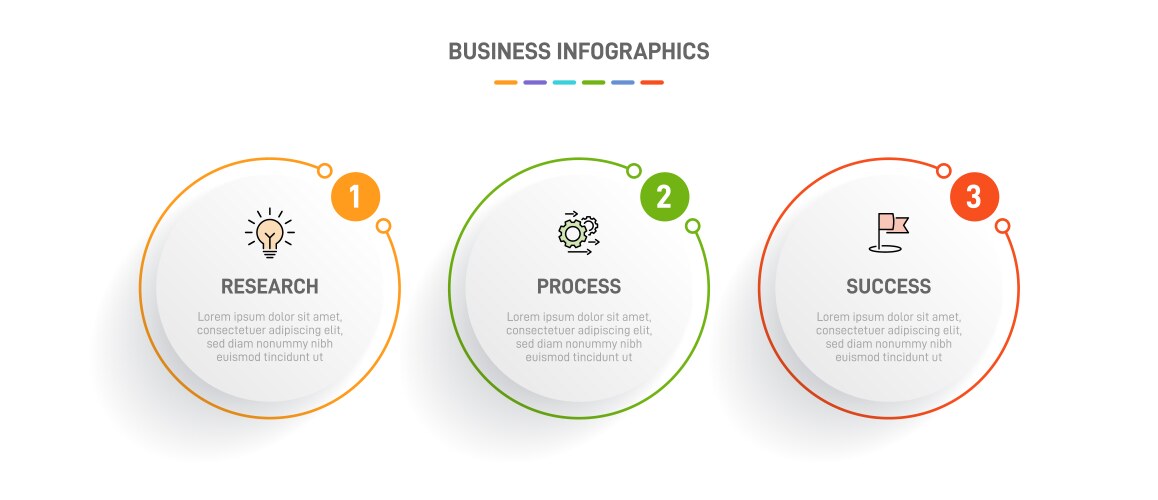 BUSINESS INFOGRAPHICS

1

RESEARCH

Lorem ipsum dolor sit amet, consectetuer adipiscing elit, sed diam nonummy nibh euismod tincidunt ut

2

PROCESS

Lorem ipsum dolor sit amet, consectetuer adipiscing elit, sed diam nonummy nibh euismod tincidunt ut

3

SUCCESS

Lorem ipsum dolor sit amet, consectetuer adipiscing elit, sed diam nonummy nibh euismod tincidunt ut