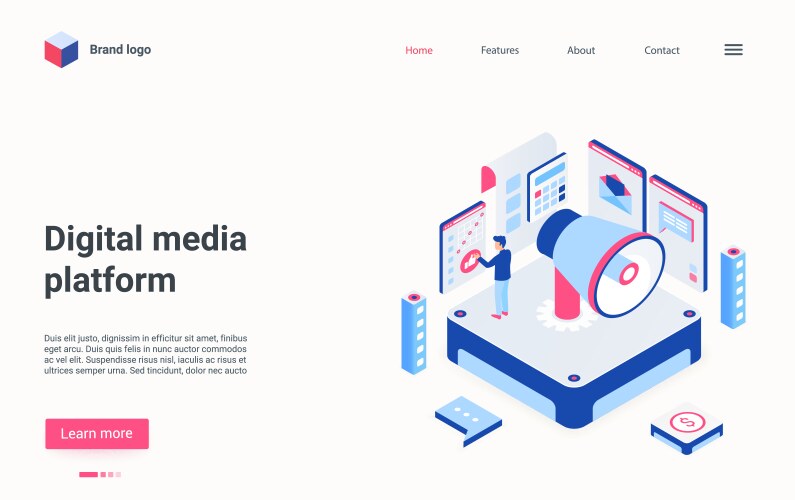 Brand logo

Home Features About Contact

Digital media platform

Duis elit justo, dignissim in efficitur sit amet, finibus eget arcu. Duis quis felis in nunc auctor commodos ac vel elit. Suspendisse risus nisl, iaculis ac risus et ultrices semper urna. Sed tincidunt, dolor nec aucto

Learn more