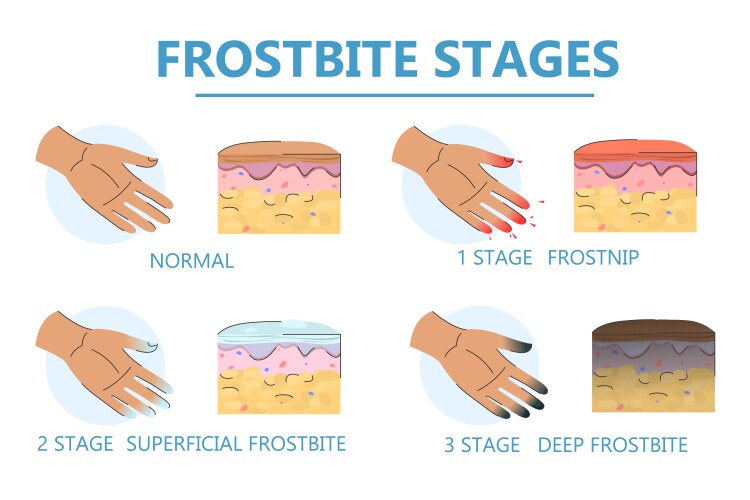 FROSTBITE STAGES

NORMAL

1 STAGE FROSTNIP

2 STAGE SUPERFICIAL FROSTBITE

3 STAGE DEEP FROSTBITE