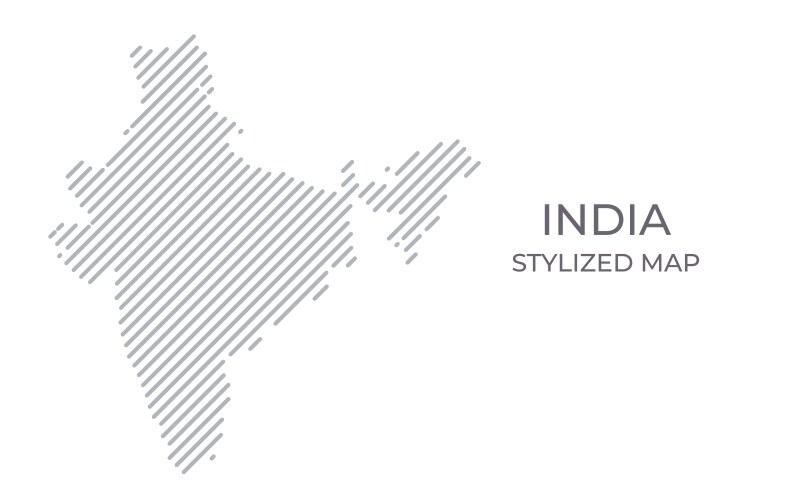 INDIA
STYLIZED MAP