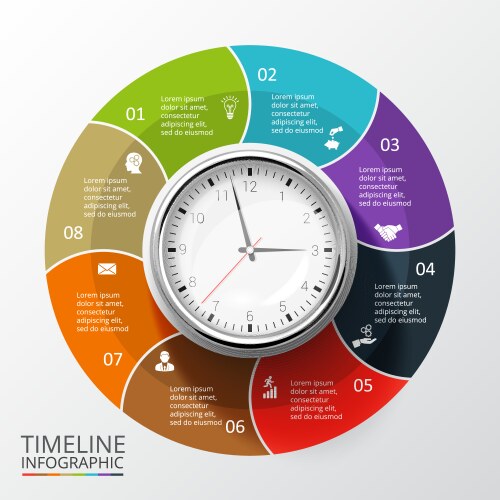 01
Lorem ipsum dolor sit amet, consectetur adipiscing elit, sed do eiusmod

02
Lorem ipsum dolor sit amet, consectetur adipiscing elit, sed do eiusmod

03
Lorem ipsum dolor sit amet, consectetur adipiscing elit, sed do eiusmod

04
Lorem ipsum dolor sit amet, consectetur adipiscing elit, sed do eiusmod

05
Lorem ipsum dolor sit amet, consectetur adipiscing elit, sed do eiusmod

06
Lorem ipsum dolor sit amet, consectetur adipiscing elit, sed do eiusmod

07
Lorem ipsum dolor sit amet, consectetur adipiscing elit, sed do eiusmod

08
Lorem ipsum dolor sit amet, consectetur adipiscing elit, sed do eiusmod

12 1 2 3 4 5 6 7 8 9 10 11

TIMELINE
INFOGRAPHIC