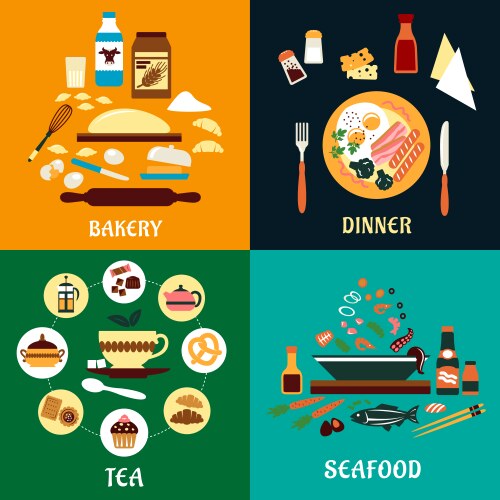 BAKERY

DINNER

TEA

SEAFOOD